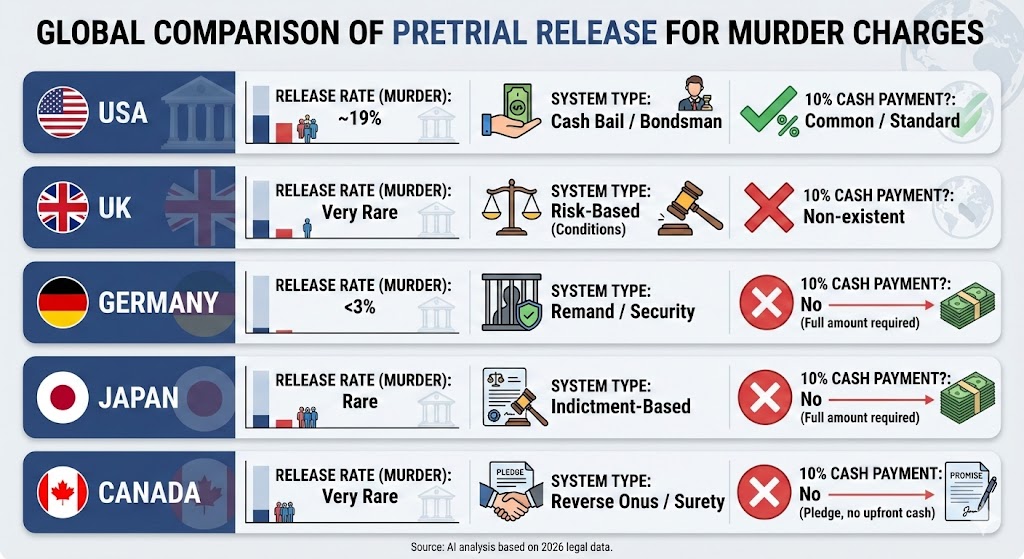 GLOBAL COMPARISON OF PRETRIAL RELEASE FOR MURDER CHARGES

USA
RELEASE RATE (MURDER): ~19%
SYSTEM TYPE: Cash Bail / Bondsman
10% CASH PAYMENT?: Common / Standard

UK
RELEASE RATE (MURDER): Very Rare
SYSTEM TYPE: Risk-Based (Conditions)
10% CASH PAYMENT?: Non-existent

GERMANY
RELEASE RATE (MURDER): <3%
SYSTEM TYPE: Remand / Security
10% CASH PAYMENT?: No (Full amount required)

JAPAN
RELEASE RATE (MURDER): Rare
SYSTEM TYPE: Indictment-Based
10% CASH PAYMENT?: No (Full amount required)

CANADA
RELEASE RATE (MURDER): Very Rare
PLEDGE
SYSTEM TYPE: Reverse Onus / Surety
10% CASH PAYMENT: No (Pledge, no upfront cash)
PROMISE

Source: AI analysis based on 2026 legal data.